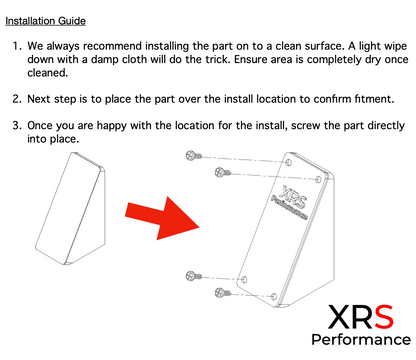 Installation Guide

1. We always recommend installing the part on to a clean surface. A light wipe down with a damp cloth will do the trick. Ensure area is completely dry once cleaned.

2. Next step is to place the part over the install location to confirm fitment.

3. Once you are happy with the location for the install, screw the part directly into place.

XRS
Performance

XRS
Performance