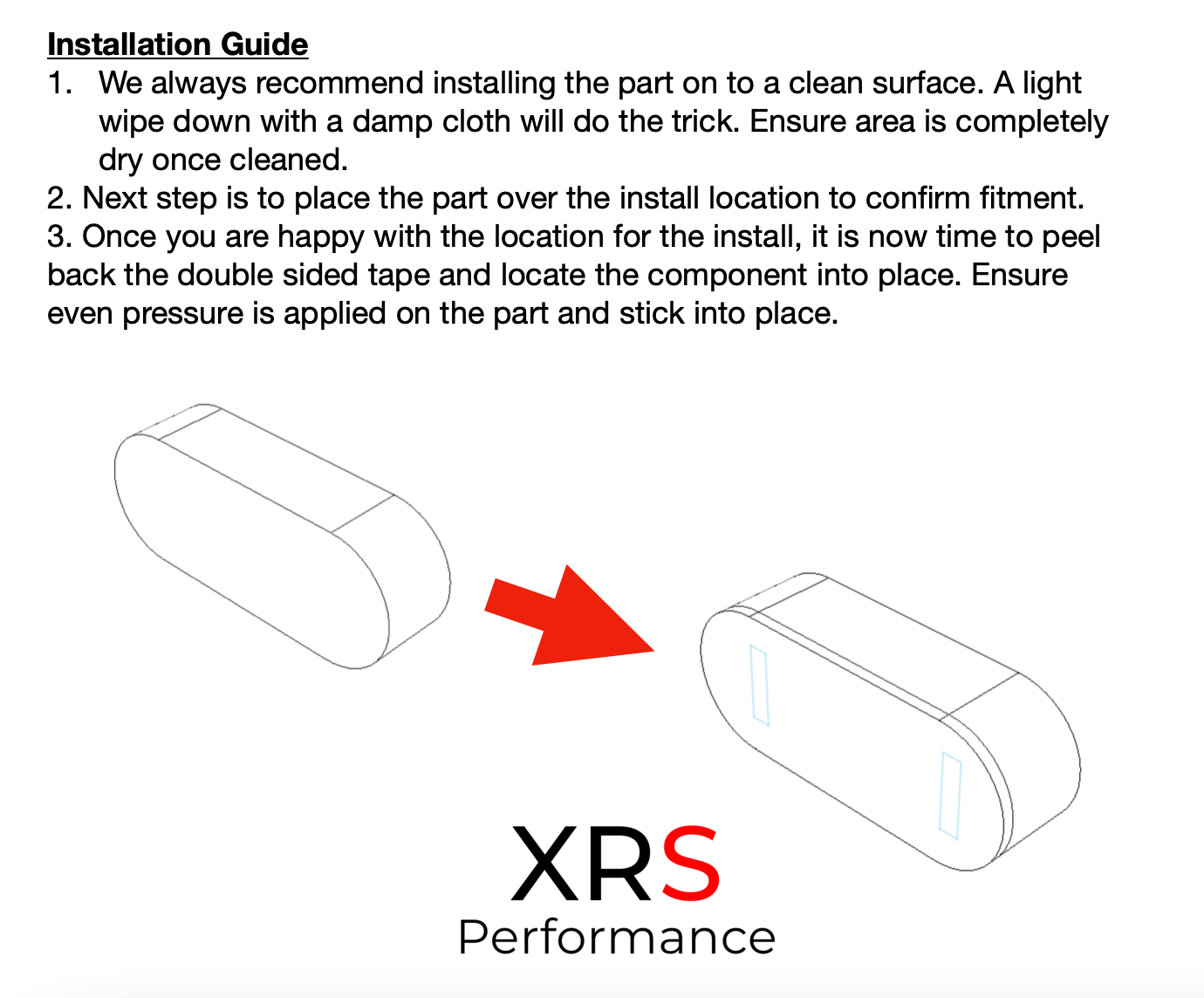 Installation Guide
1. We always recommend installing the part on to a clean surface. A light wipe down with a damp cloth will do the trick. Ensure area is completely dry once cleaned.
2. Next step is to place the part over the install location to confirm fitment.
3. Once you are happy with the location for the install, it is now time to peel back the double sided tape and locate the component into place. Ensure even pressure is applied on the part and stick into place.

XRS
Performance